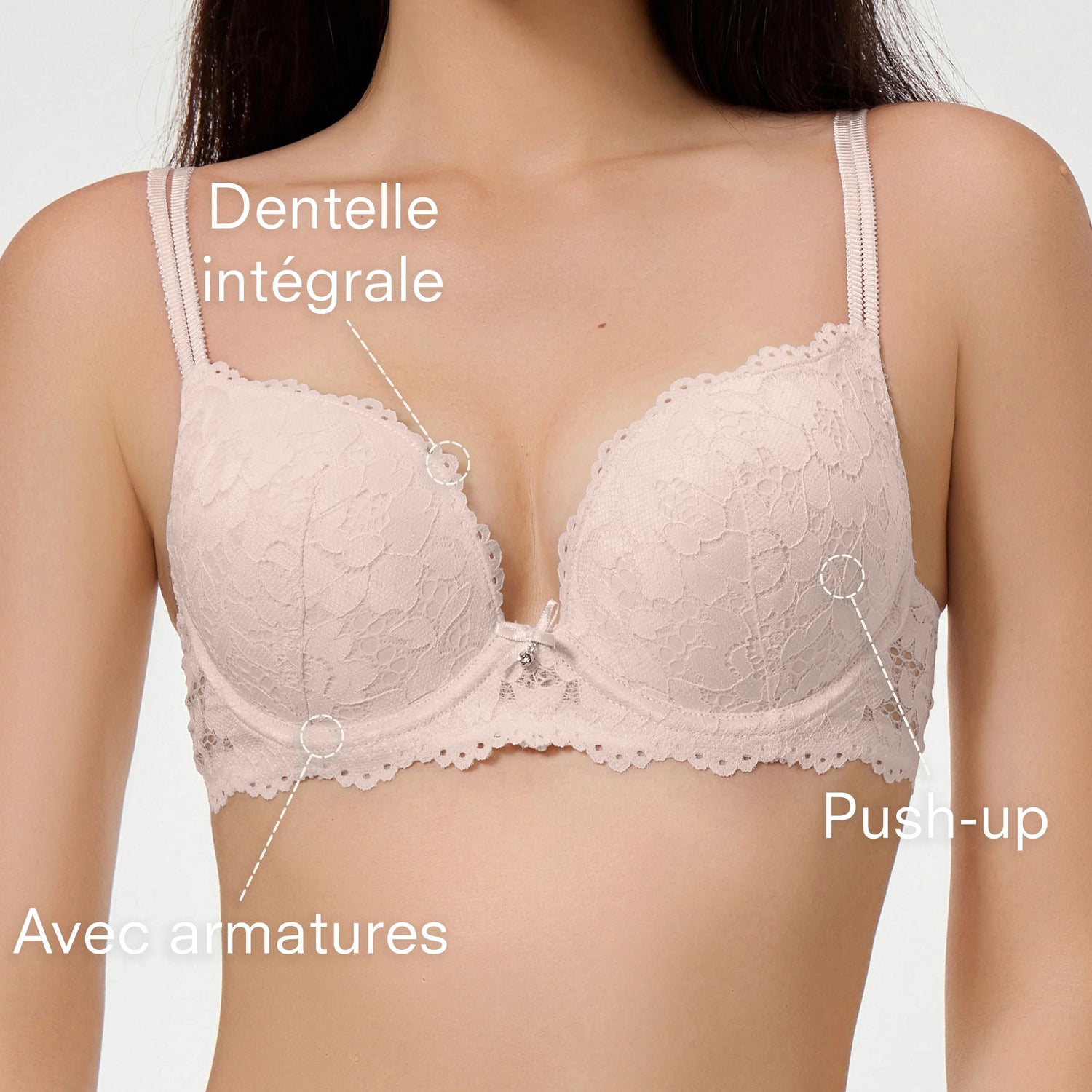 Dentelle intégrale

Push-up

Avec armatures